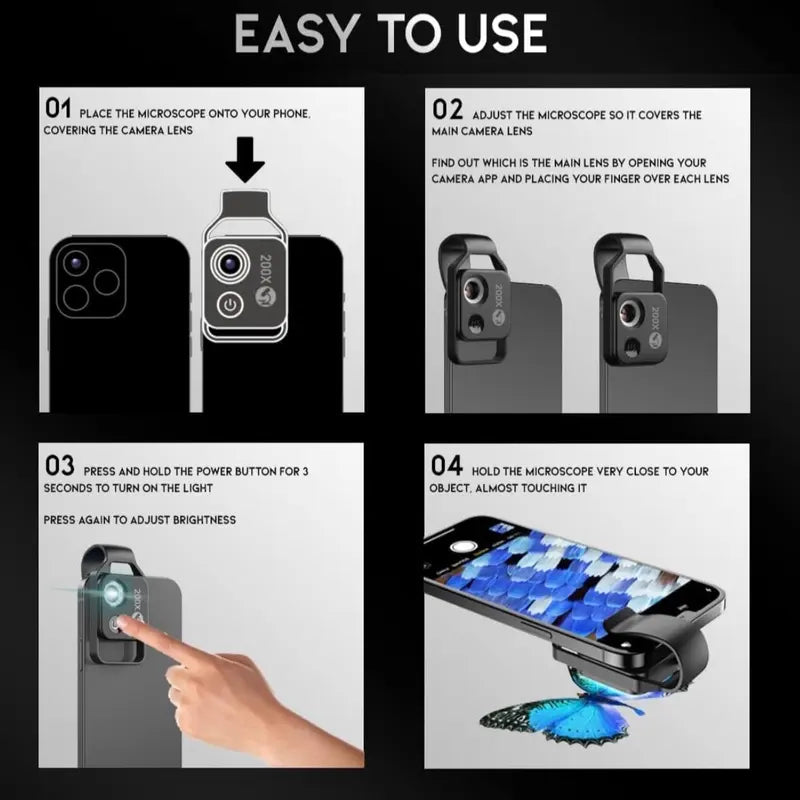 EASY TO USE

01 PLACE THE MICROSCOPE ONTO YOUR PHONE, COVERING THE CAMERA LENS

200X

02 ADJUST THE MICROSCOPE SO IT COVERS THE MAIN CAMERA LENS

FIND OUT WHICH IS THE MAIN LENS BY OPENING YOUR CAMERA APP AND PLACING YOUR FINGER OVER EACH LENS

200X

200X

03 PRESS AND HOLD THE POWER BUTTON FOR 3 SECONDS TO TURN ON THE LIGHT

PRESS AGAIN TO ADJUST BRIGHTNESS

200X

04 HOLD THE MICROSCOPE VERY CLOSE TO YOUR OBJECT, ALMOST TOUCHING IT